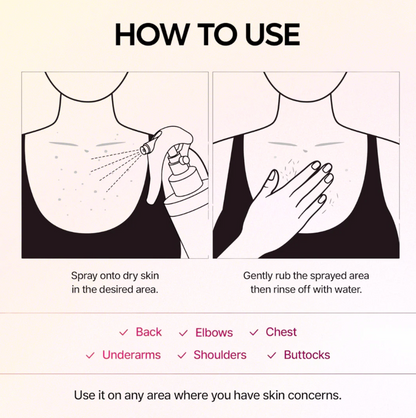 HOW TO USE

Spray onto dry skin in the desired area.

Gently rub the sprayed area then rinse off with water.

✓ Back ✓ Elbows ✓ Chest
✓ Underarms ✓ Shoulders ✓ Buttocks

Use it on any area where you have skin concerns.